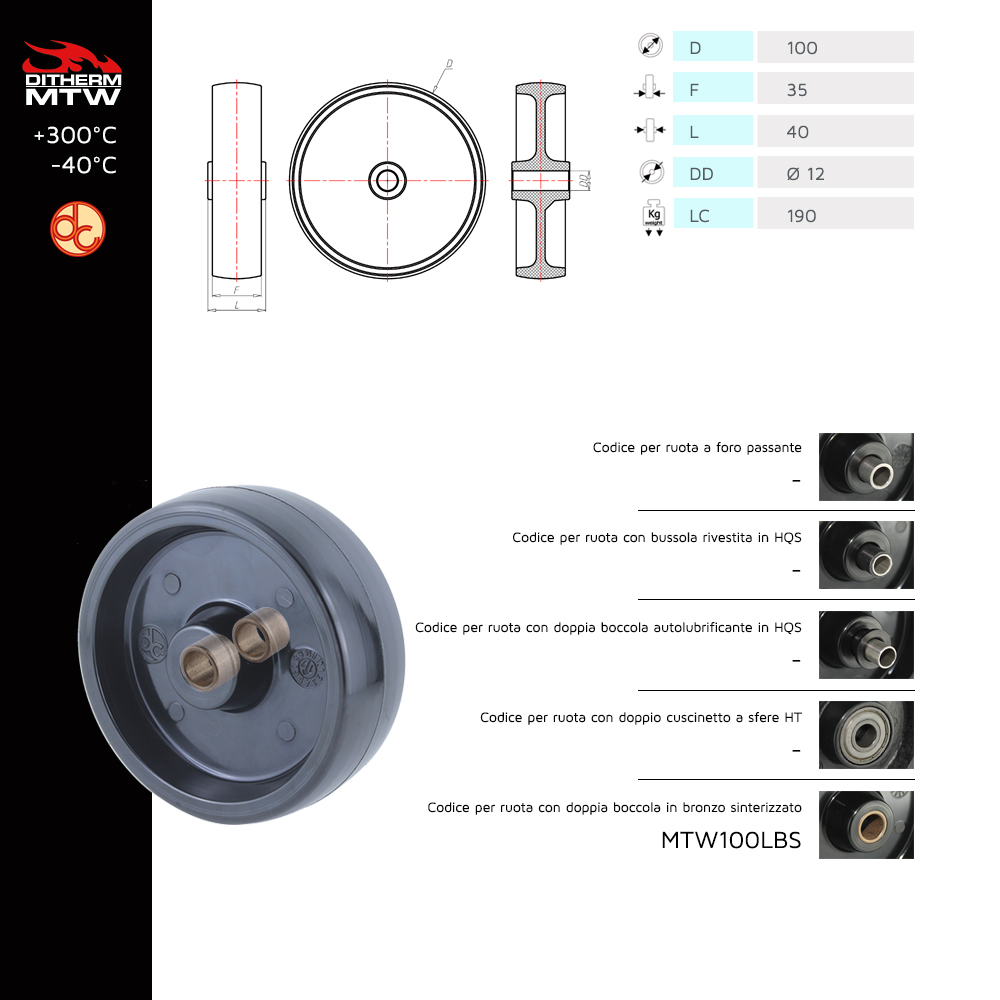 DITHERM
MTW
+300°C
-40°C

D
F
L
DD

| D | 100 |
|---|---|
| F | 35 |
| L | 40 |
| DD | Ø 12 |
| LC | 190 |

Kg
weight

Codice per ruota a foro passante
–

Codice per ruota con bussola rivestita in HQS
–

Codice per ruota con doppia boccola autolubrificante in HQS
–

Codice per ruota con doppio cuscinetto a sfere HT
–

Codice per ruota con doppia boccola in bronzo sinterizzato
MTW100LBS